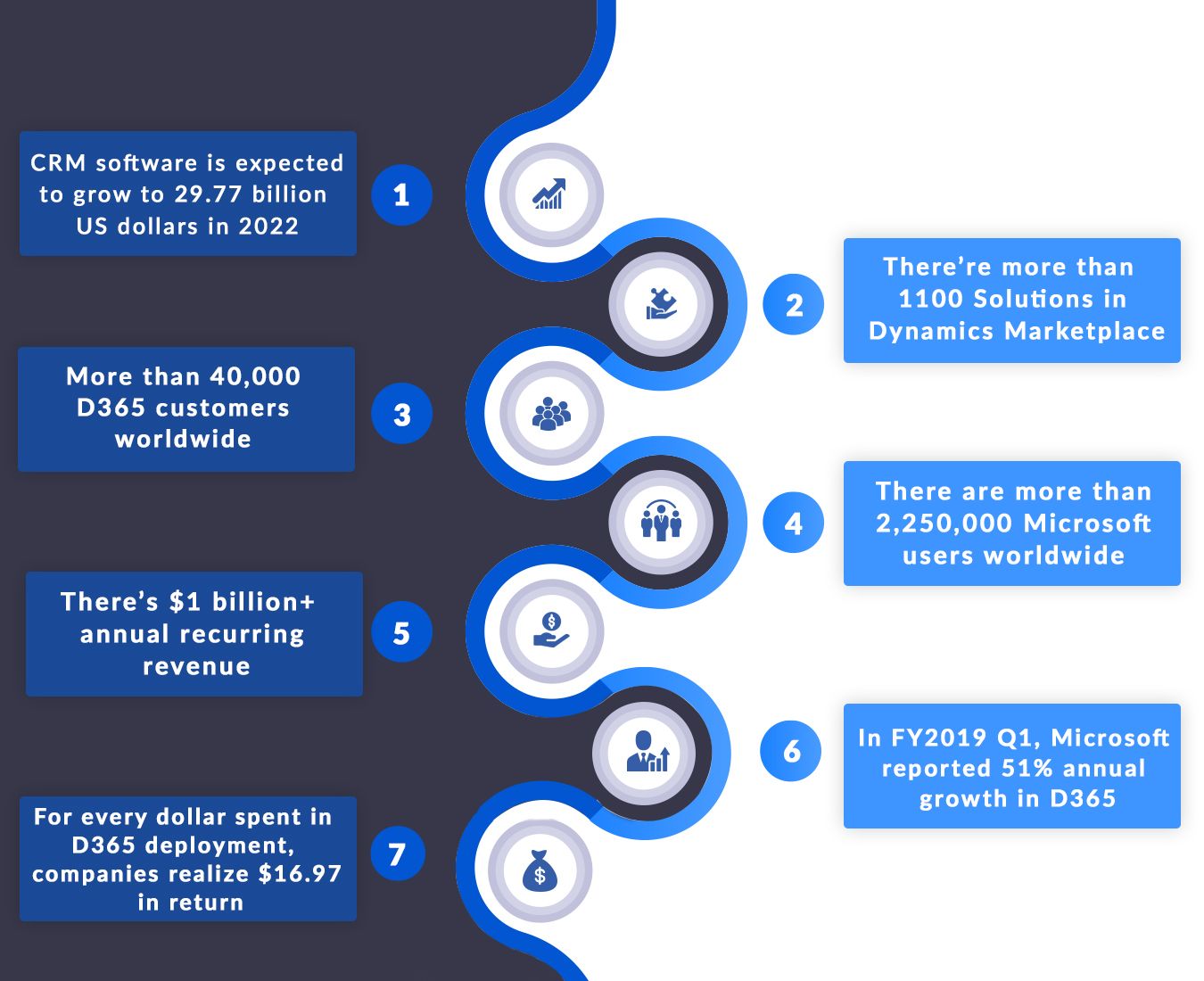 CRM software is expected to grow to 29.77 billion US dollars in 2022

1

2

There're more than 1100 Solutions in Dynamics Marketplace

More than 40,000 D365 customers worldwide

3

4

There are more than 2,250,000 Microsoft users worldwide

There's $1 billion+ annual recurring revenue

5

6

In FY2019 Q1, Microsoft reported 51% annual growth in D365

For every dollar spent in D365 deployment, companies realize $16.97 in return

7